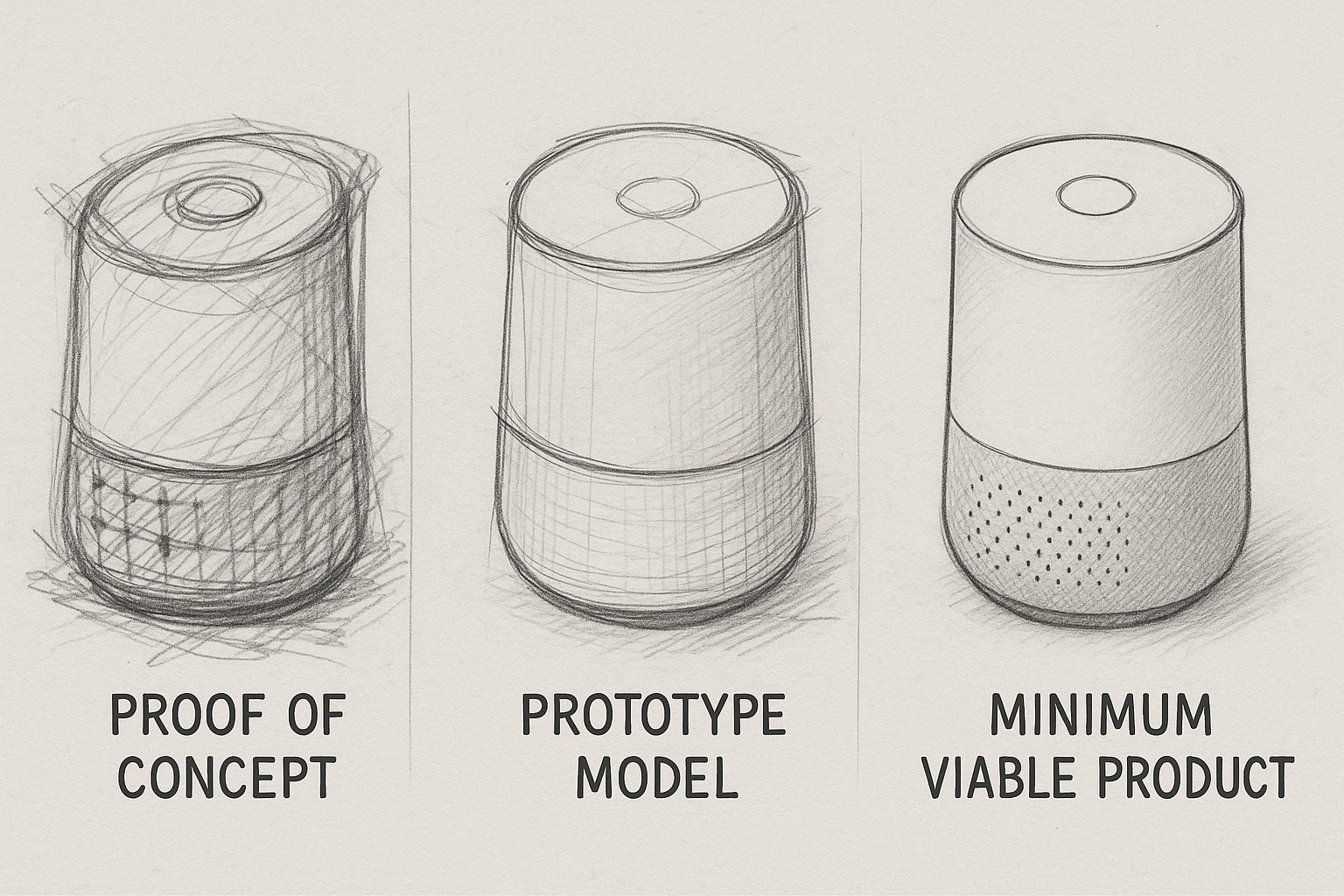 PROOF OF CONCEPT

PROTOTYPE MODEL

MINIMUM VIABLE PRODUCT